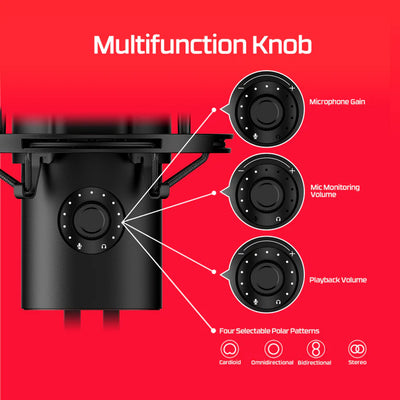 Multifunction Knob

Microphone Gain

Mic Monitoring Volume

Playback Volume

Four Selectable Polar Patterns

Cardioid Omnidirectional Bidirectional Stereo