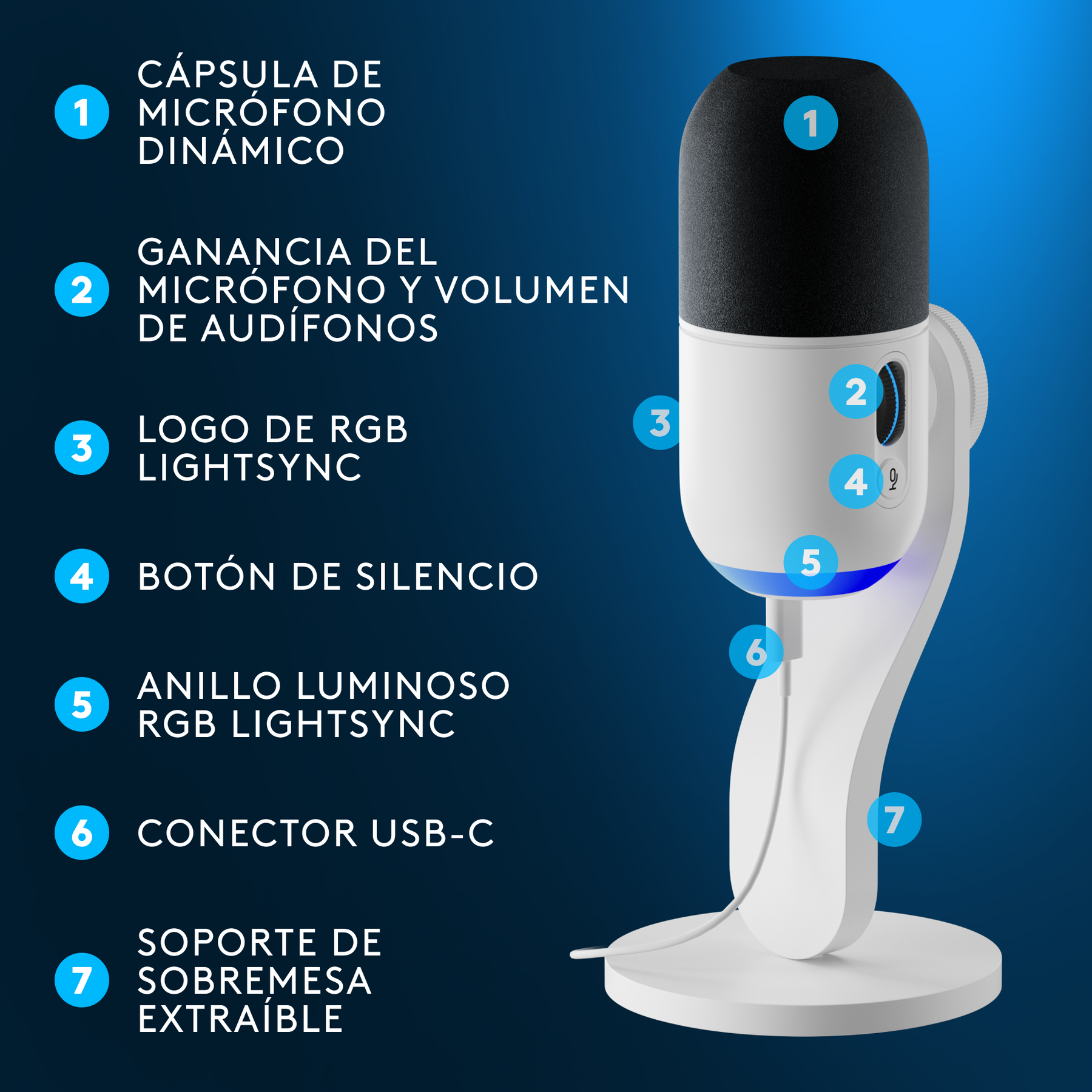 1 CÁPSULA DE MICRÓFONO DINÁMICO

2 GANANCIA DEL MICRÓFONO Y VOLUMEN DE AUDÍFONOS

3 LOGO DE RGB LIGHTSYNC

4 BOTÓN DE SILENCIO

5 ANILLO LUMINOSO RGB LIGHTSYNC

6 CONECTOR USB-C

7 SOPORTE DE SOBREMESA EXTRAÍBLE

1
2
3
4
5
6
7