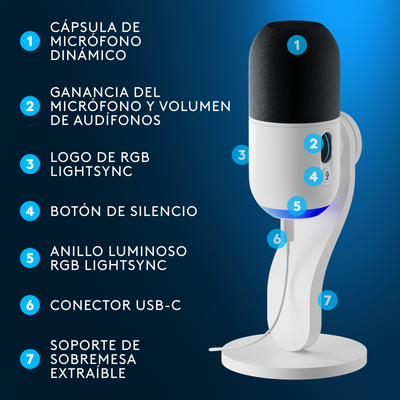 1 CÁPSULA DE MICRÓFONO DINÁMICO

2 GANANCIA DEL MICRÓFONO Y VOLUMEN DE AUDÍFONOS

3 LOGO DE RGB LIGHTSYNC

4 BOTÓN DE SILENCIO

5 ANILLO LUMINOSO RGB LIGHTSYNC

6 CONECTOR USB-C

7 SOPORTE DE SOBREMESA EXTRAÍBLE

1

2

3

4

5

6

7